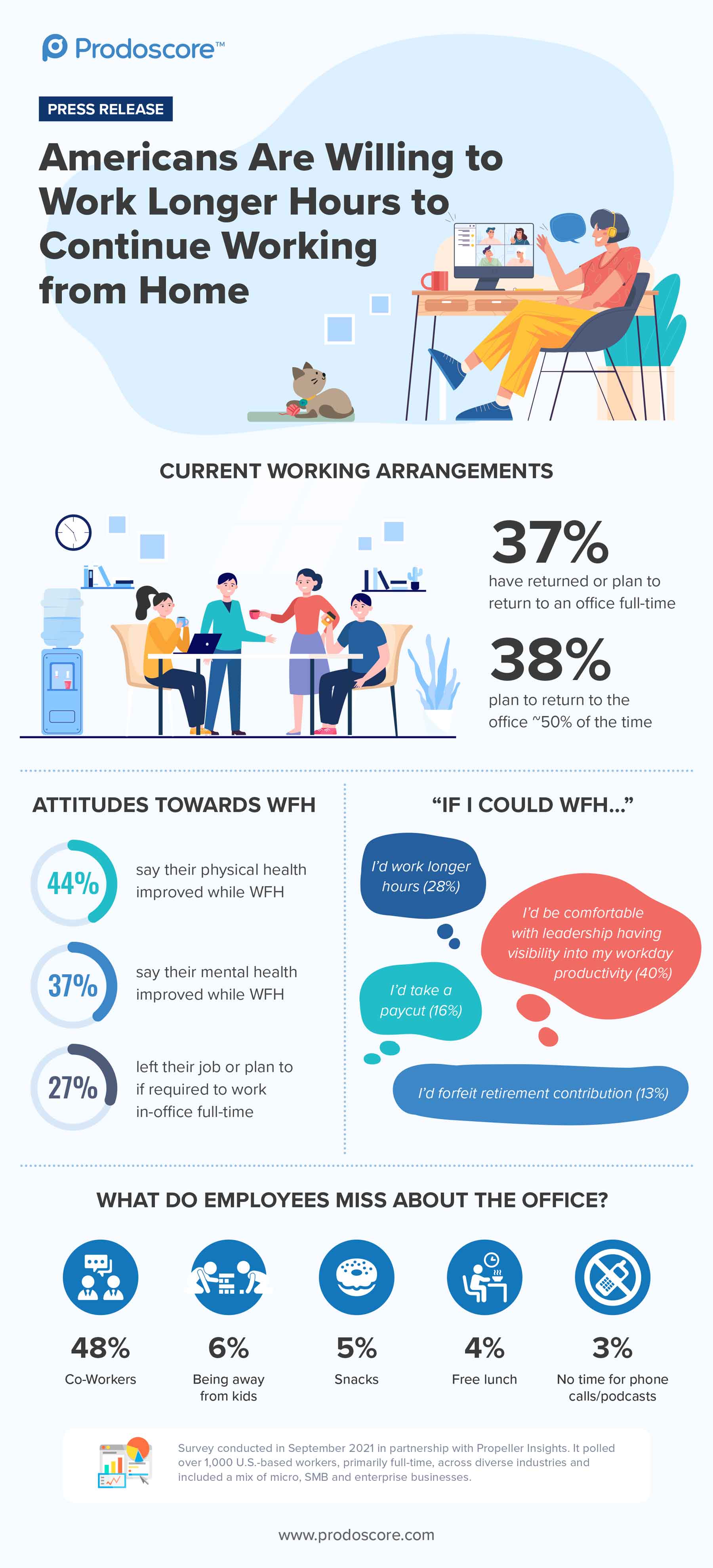 Prodoscore™

PRESS RELEASE

Americans Are Willing to Work Longer Hours to Continue Working from Home

CURRENT WORKING ARRANGEMENTS

37%
have returned or plan to return to an office full-time

38%
plan to return to the office ~50% of the time

ATTITUDES TOWARDS WFH

44% say their physical health improved while WFH

37% say their mental health improved while WFH

27% left their job or plan to if required to work in-office full-time

"IF I COULD WFH..."

I'd work longer hours (28%)

I'd be comfortable with leadership having visibility into my workday productivity (40%)

I'd take a paycut (16%)

I'd forfeit retirement contribution (13%)

WHAT DO EMPLOYEES MISS ABOUT THE OFFICE?

48%
Co-Workers

6%
Being away from kids

5%
Snacks

4%
Free lunch

3%
No time for phone calls/podcasts

Survey conducted in September 2021 in partnership with Propeller Insights. It polled over 1,000 U.S.-based workers, primarily full-time, across diverse industries and included a mix of micro, SMB and enterprise businesses.

www.prodoscore.com